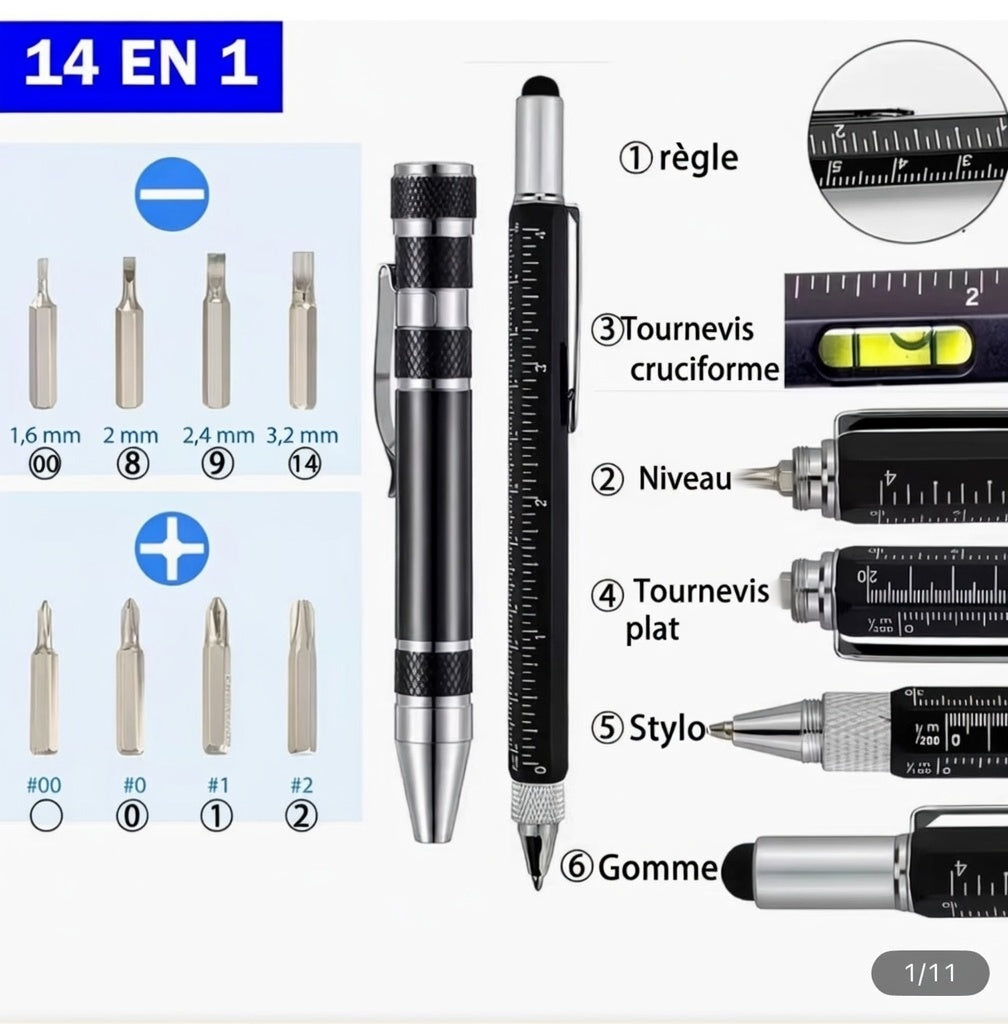 14 EN 1

1,6 mm 2 mm 2,4 mm 3,2 mm
⓪⓪ ⑧ ⑨ ⑭

#00 #0 #1 #2
○ ⓪ ① ②

① règle

③ Tournevis cruciforme

② Niveau

④ Tournevis plat

⑤ Stylo

⑥ Gomme

1/11